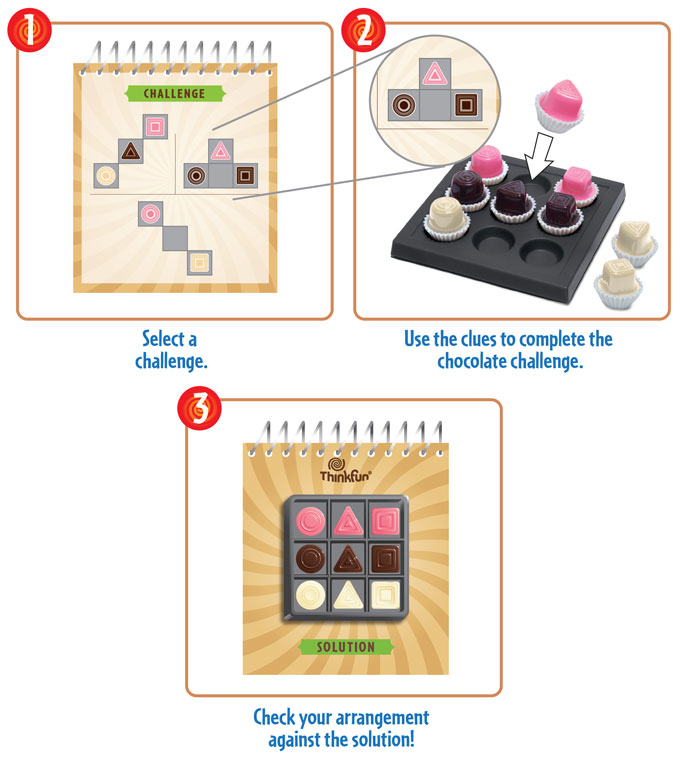 1

CHALLENGE

Select a challenge.

2

Use the clues to complete the chocolate challenge.

3

ThinkFun®

SOLUTION

Check your arrangement against the solution!